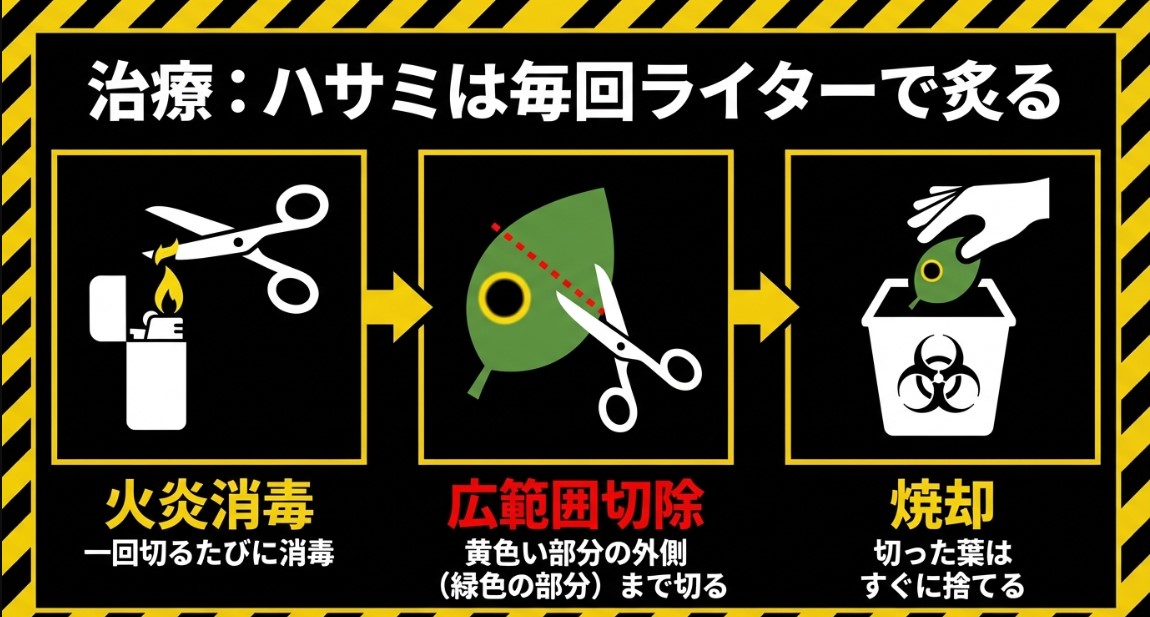 治療：ハサミは毎回ライターで炙る

火炎消毒
一回切るたびに消毒

広範囲切除
黄色い部分の外側（緑色の部分）まで切る

焼却
切った葉はすぐに捨てる