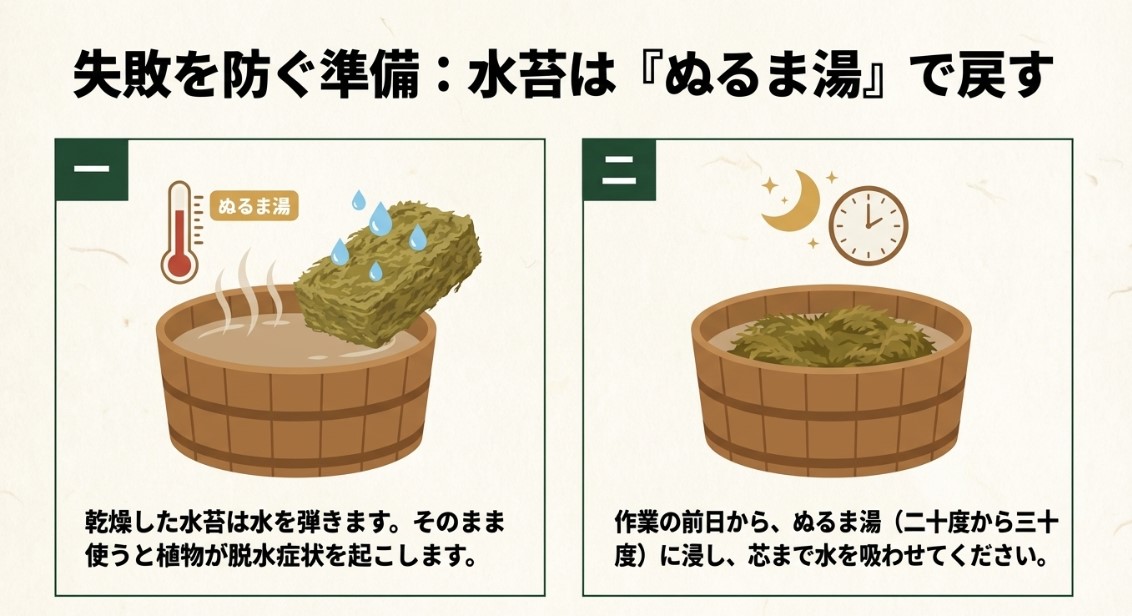 失敗を防ぐ準備：水苔は『ぬるま湯』で戻す

一

ぬるま湯

乾燥した水苔は水を弾きます。そのまま使うと植物が脱水症状を起こします。

二

作業の前日から、ぬるま湯（二十度から三十度）に浸し、芯まで水を吸わせてください。