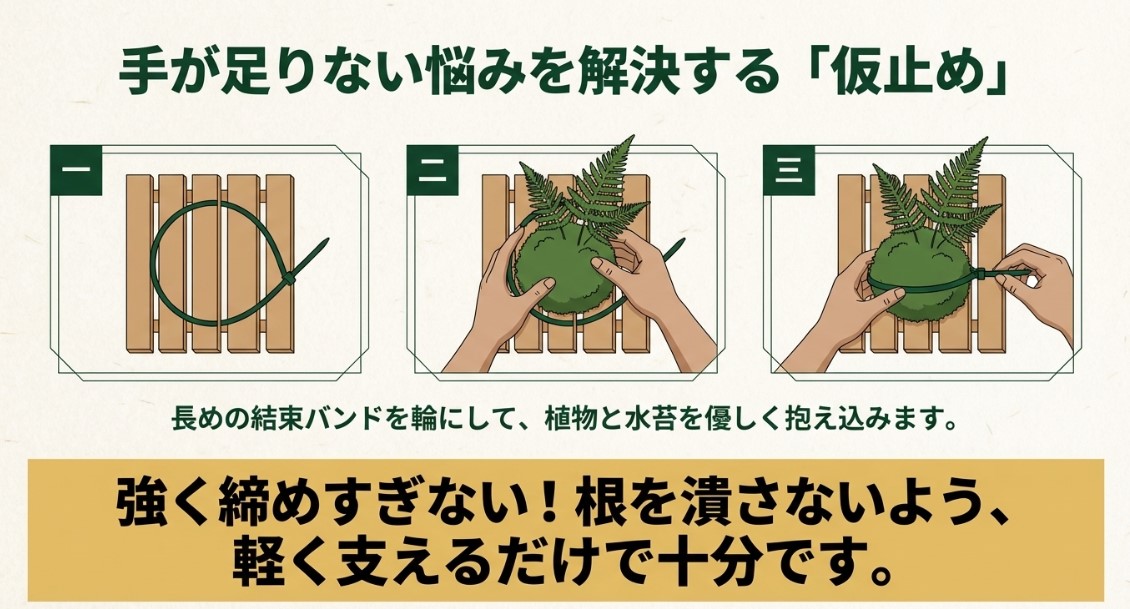 手が足りない悩みを解決する「仮止め」

一

二

三

長めの結束バンドを輪にして、植物と水苔を優しく抱え込みます。

強く締めすぎない！根を潰さないよう、軽く支えるだけで十分です。